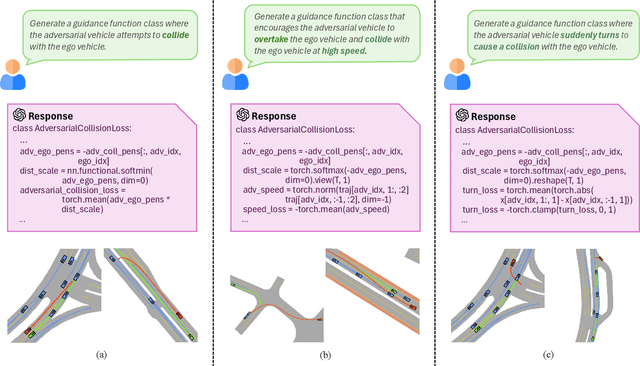 Generate a guidance function class where the adversarial vehicle attempts to collide with the ego vehicle.

Response
class AdversarialCollisionLoss:
...
adv_ego_pens = -adv_coll_pens[:, adv_idx, ego_idx]
dist_scale = nn.functional.softmin( adv_ego_pens, dim=0)
adversarial_collision_loss = torch.mean(adv_ego_pens * dist_scale)
...

(a)

Generate a guidance function class that encourages the adversarial vehicle to overtake the ego vehicle and collide with the ego vehicle at high speed.

Response
class AdversarialCollisionLoss:
...
adv_ego_pens = -adv_coll_pens[:, adv_idx, ego_idx]
dist_scale = torch.softmax(-adv_ego_pens, dim=0).view(T, 1)
adv_speed = torch.norm(traj[adv_idx, 1:, :2] traj[adv_idx, :-1, :2], dim=-1)
speed_loss = -torch.mean(adv_speed)
...

(b)

Generate a guidance function class where the adversarial vehicle suddenly turns to cause a collision with the ego vehicle.

Response
class AdversarialCollisionLoss:
...
adv_ego_pens = -adv_coll_pens[:, adv_idx, ego_idx]
dist_scale = torch.softmax(-adv_ego_pens, dim=0).reshape(T, 1)
turn_loss = torch.mean(torch.abs( x[adv_idx, 1:, 1] - x[adv_idx, :-1, 1]))
turn_loss = -torch.clamp(turn_loss, 0, 1)
...

(c)