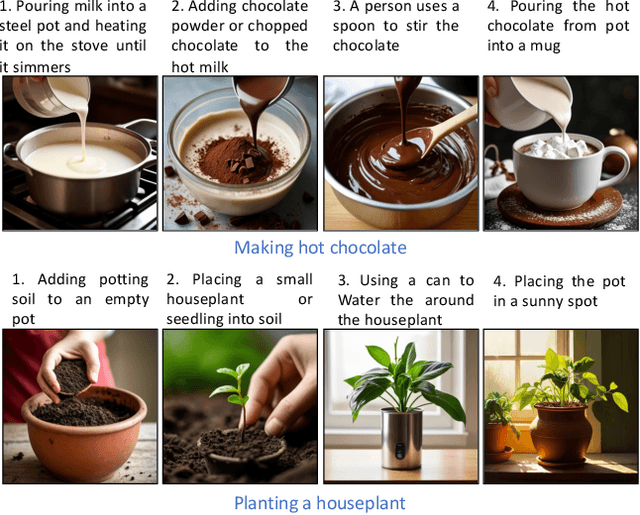 1. Pouring milk into a steel pot and heating it on the stove until it simmers

2. Adding chocolate powder or chopped chocolate to the hot milk

3. A person uses a spoon to stir the chocolate

4. Pouring the hot chocolate from pot into a mug

Making hot chocolate

1. Adding potting soil to an empty pot

2. Placing a small houseplant or seedling into soil

3. Using a can to Water the around the houseplant

4. Placing the pot in a sunny spot

Planting a houseplant