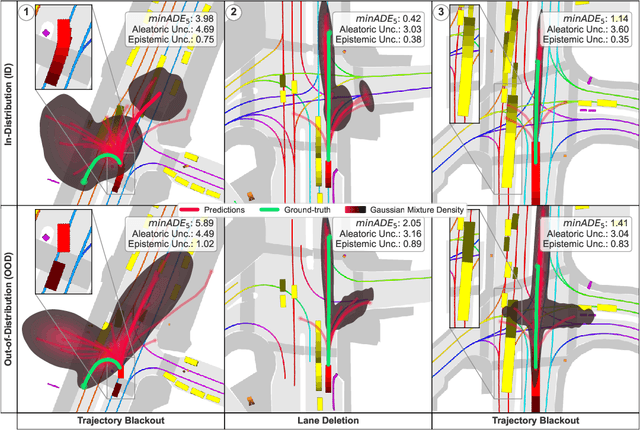 In-Distribution (ID)

1
$minADE_5$: 3.98
Aleatoric Unc.: 4.69
Epistemic Unc.: 0.75

2
$minADE_5$: 0.42
Aleatoric Unc.: 3.03
Epistemic Unc.: 0.38

3
$minADE_5$: 1.14
Aleatoric Unc.: 3.60
Epistemic Unc.: 0.35

Predictions
Ground-truth
Gaussian Mixture Density

Out-of-Distribution (OOD)

$minADE_5$: 5.89
Aleatoric Unc.: 4.49
Epistemic Unc.: 1.02

$minADE_5$: 2.05
Aleatoric Unc.: 3.16
Epistemic Unc.: 0.89

$minADE_5$: 1.41
Aleatoric Unc.: 3.04
Epistemic Unc.: 0.83

Trajectory Blackout
Lane Deletion
Trajectory Blackout