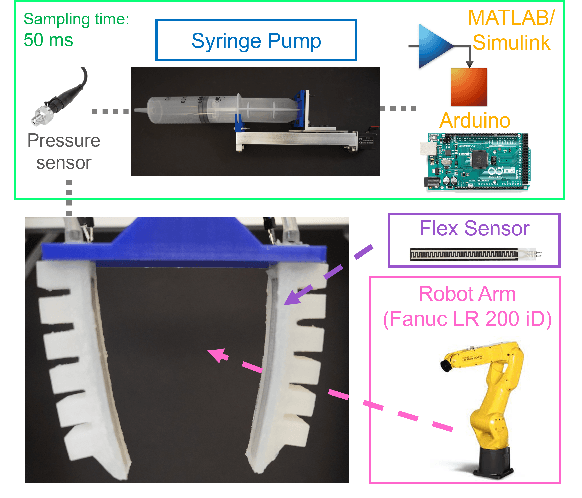 Sampling time:
50 ms

Syringe Pump

MATLAB/
Simulink

Pressure
sensor

Arduino

Flex Sensor

Robot Arm
(Fanuc LR 200 iD)