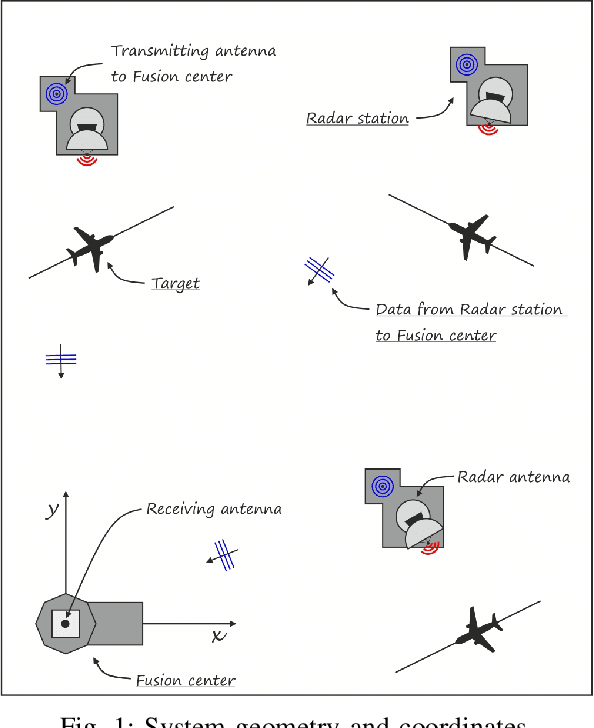 Transmitting antenna to Fusion center

Radar station

Target

Data from Radar station to Fusion center

Radar antenna

y

Receiving antenna

x

Fusion center

Fig. 1: System geometry and coordinates