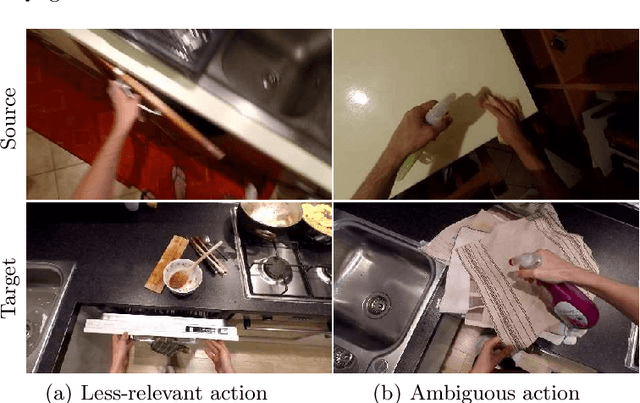 Source

Target

(a) Less-relevant action

(b) Ambiguous action