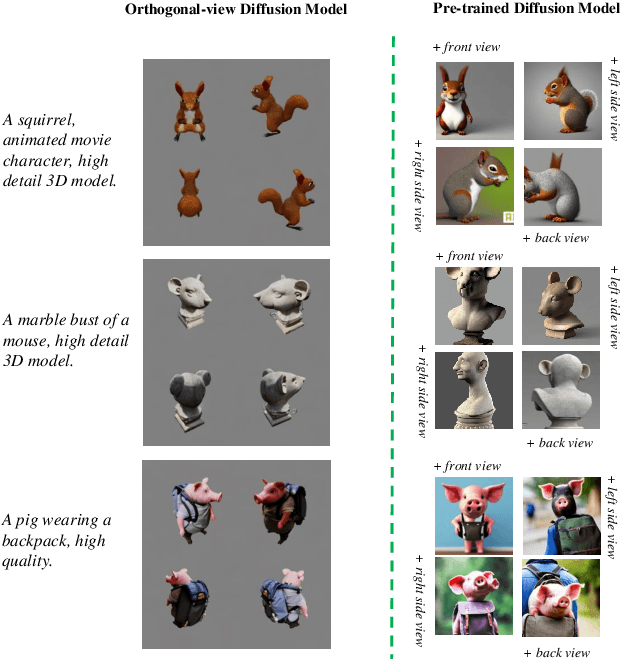 Orthogonal-view Diffusion Model

Pre-trained Diffusion Model

A squirrel, animated movie character, high detail 3D model.

+ front view

+ left side view

+ right side view

+ back view

A marble bust of a mouse, high detail 3D model.

+ front view

+ left side view

+ right side view

+ back view

A pig wearing a backpack, high quality.

+ front view

+ left side view

+ right side view

+ back view