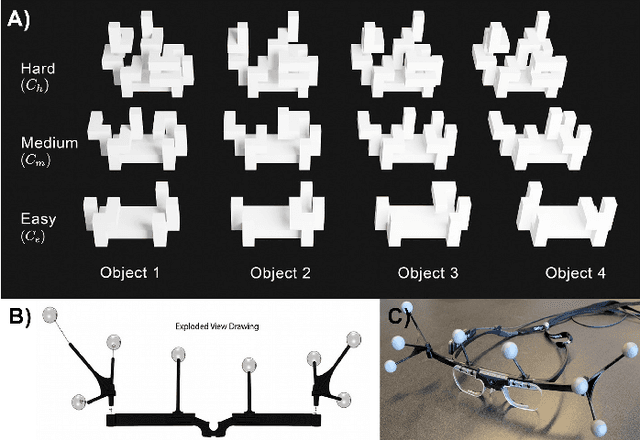 A)

Hard
$(C_h)$

Medium
$(C_m)$

Easy
$(C_e)$

Object 1

Object 2

Object 3

Object 4

B)

Exploded View Drawing

C)