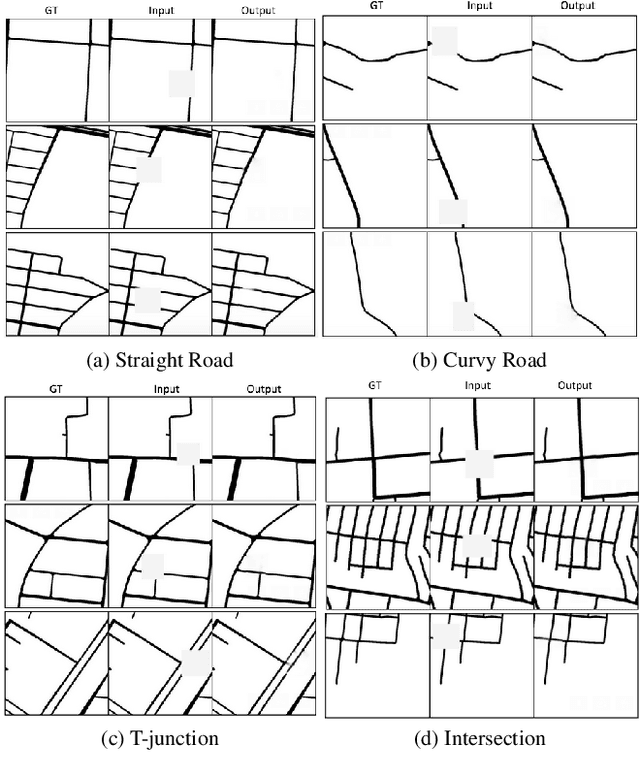 GT Input Output

(a) Straight Road

GT Input Output

(b) Curvy Road

GT Input Output

(c) T-junction

GT Input Output

(d) Intersection