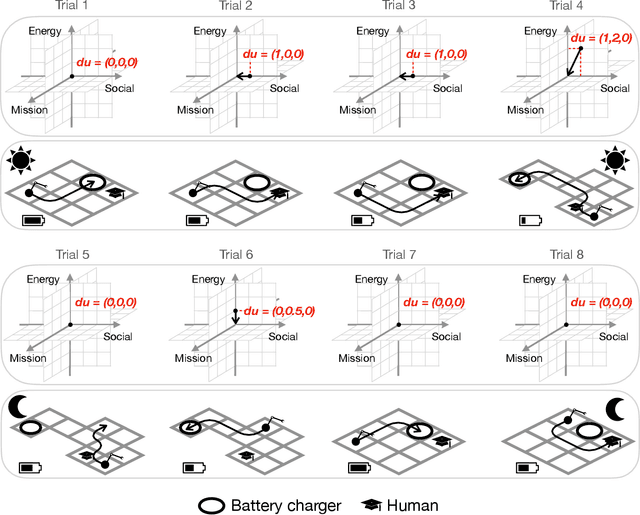 Trial 1
Energy
du = (0,0,0)
Social
Mission

Trial 2
Energy
du = (1,0,0)
Social
Mission

Trial 3
Energy
du = (1,0,0)
Social
Mission

Trial 4
Energy
du = (1,2,0)
Social
Mission

Trial 5
Energy
du = (0,0,0)
Social
Mission

Trial 6
Energy
du = (0,0.5,0)
Social
Mission

Trial 7
Energy
du = (0,0,0)
Social
Mission

Trial 8
Energy
du = (0,0,0)
Social
Mission

Battery charger Human