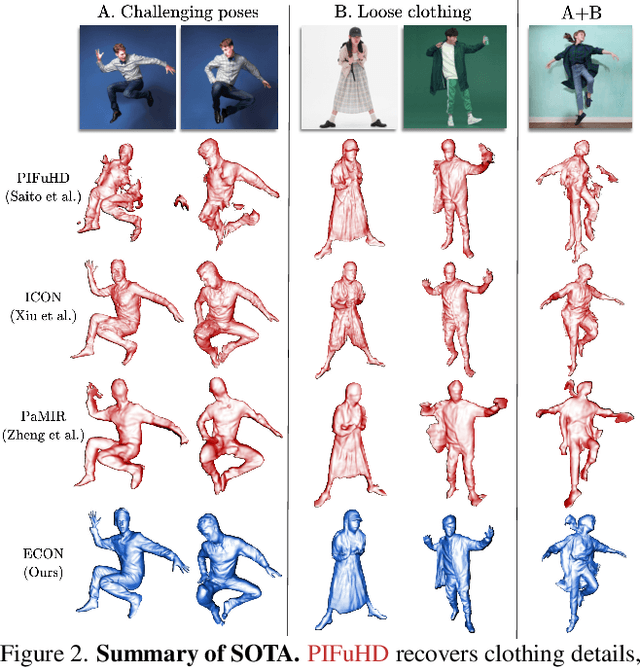 A. Challenging poses

B. Loose clothing

A+B

PIFuHD (Saito et al.)

ICON (Xiu et al.)

PaMIR (Zheng et al.)

ECON (Ours)

Figure 2. **Summary of SOTA.** PIFuHD recovers clothing details,