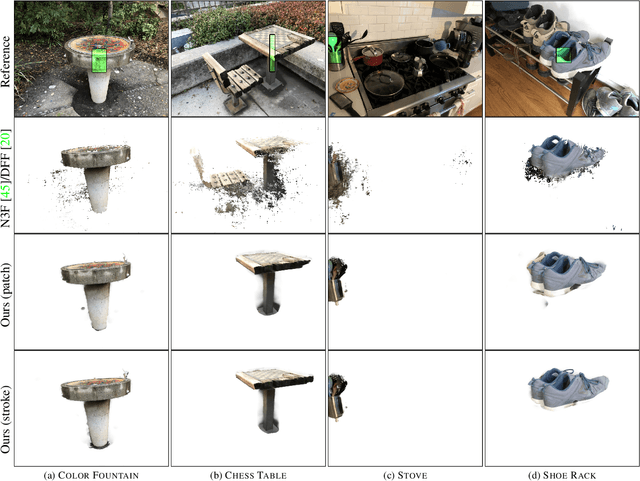 Reference

N3F [45]/DFF [20]

Ours (patch)

Ours (stroke)

(a) COLOR FOUNTAIN

(b) CHESS TABLE

(c) STOVE

(d) SHOE RACK