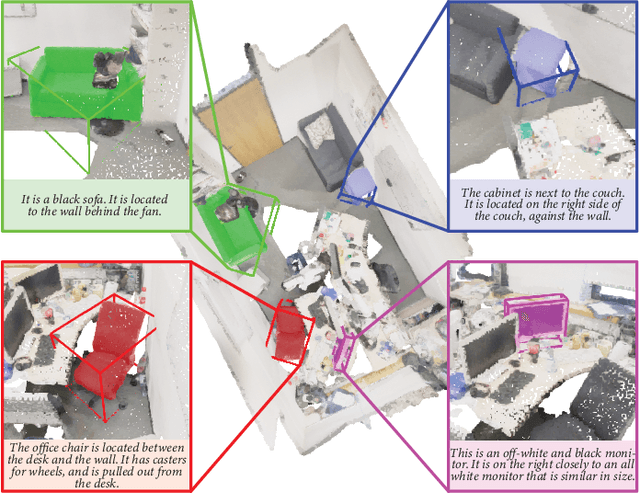 It is a black sofa. It is located to the wall behind the fan.

The cabinet is next to the couch. It is located on the right side of the couch, against the wall.

The office chair is located between the desk and the wall. It has casters for wheels, and is pulled out from the desk.

This is an off-white and black monitor. It is on the right closely to an all white monitor that is similar in size.