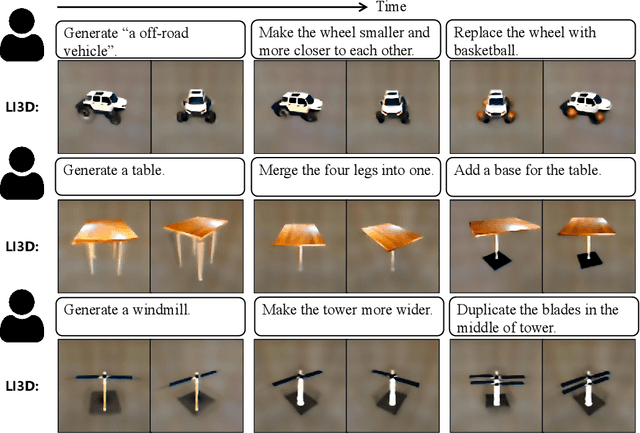 Time

Generate “a off-road vehicle”.

Make the wheel smaller and more closer to each other.

Replace the wheel with basketball.

LI3D:

Generate a table.

Merge the four legs into one.

Add a base for the table.

LI3D:

Generate a windmill.

Make the tower more wider.

Duplicate the blades in the middle of tower.

LI3D: