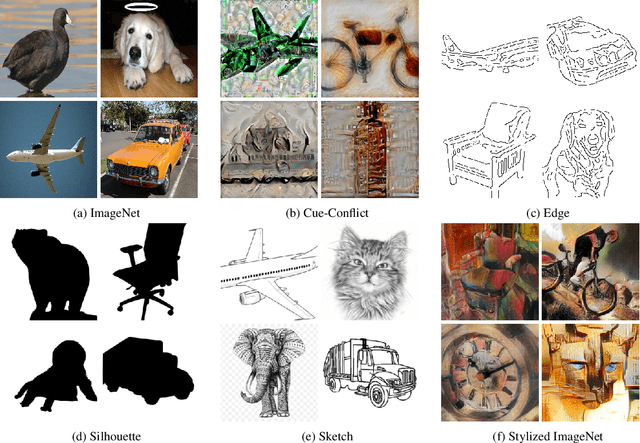 (a) ImageNet

(b) Cue-Conflict

(c) Edge

(d) Silhouette

(e) Sketch

(f) Stylized ImageNet