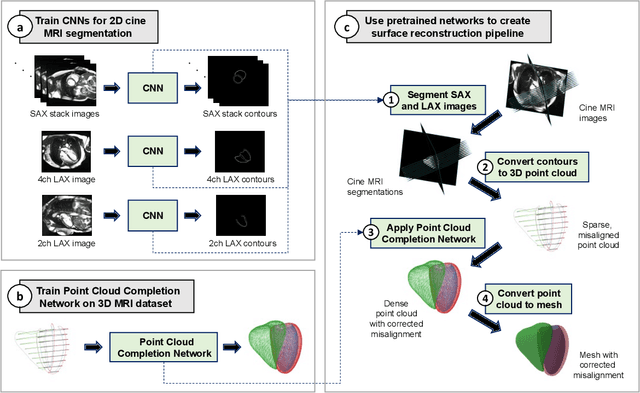 a Train CNNs for 2D cine MRI segmentation

SAX stack images
CNN
SAX stack contours

4ch LAX image
CNN
4ch LAX contours

2ch LAX image
CNN
2ch LAX contours

b Train Point Cloud Completion Network on 3D MRI dataset

Point Cloud Completion Network

c Use pretrained networks to create surface reconstruction pipeline

1 Segment SAX and LAX images

Cine MRI images

Cine MRI segmentations

2 Convert contours to 3D point cloud

Sparse, misaligned point cloud

3 Apply Point Cloud Completion Network

Dense point cloud with corrected misalignment

4 Convert point cloud to mesh

Mesh with corrected misalignment