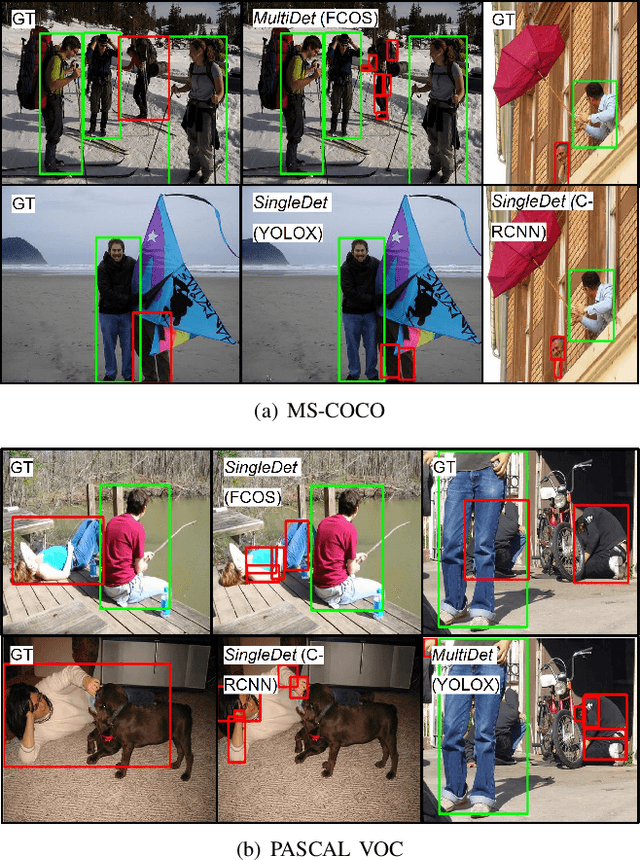 GT

MultiDet (FCOS)

GT

GT

SingleDet (YOLOX)

SingleDet (C-RCNN)

(a) MS-COCO

GT

SingleDet (FCOS)

GT

GT

SingleDet (C-RCNN)

MultiDet (YOLOX)

(b) PASCAL VOC