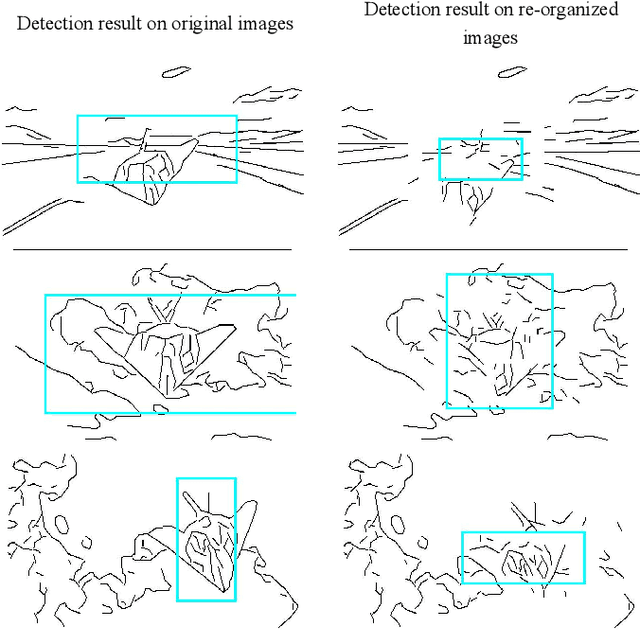 Detection result on original images

Detection result on re-organized images