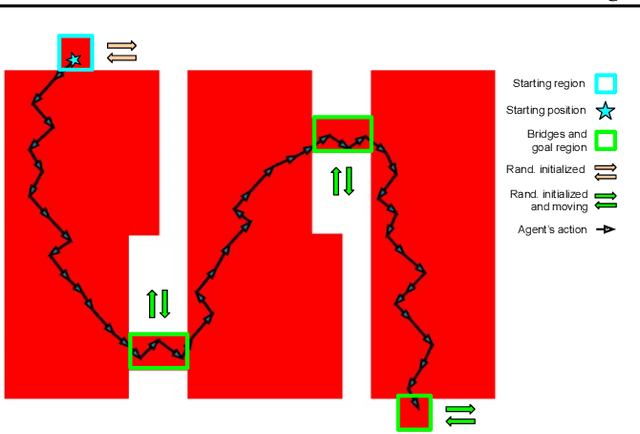 Starting region

Starting position

Bridges and goal region

Rand. initialized

Rand. initialized and moving

Agent's action