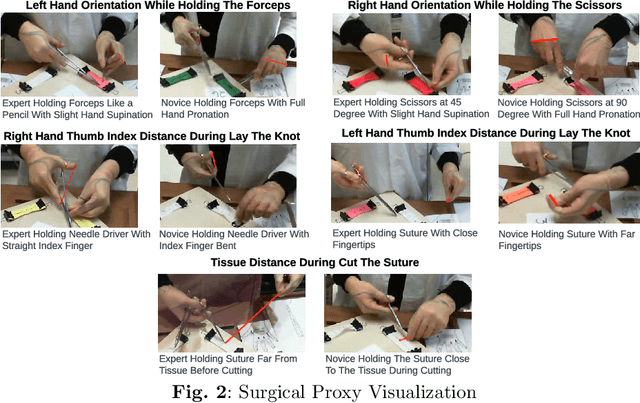 Left Hand Orientation While Holding The Forceps

Expert Holding Forceps Like a Pencil With Slight Hand Supination

Novice Holding Forceps With Full Hand Pronation

Right Hand Orientation While Holding The Scissors

Expert Holding Scissors at 45 Degree With Slight Hand Supination

Novice Holding Scissors at 90 Degree With Full Hand Pronation

Right Hand Thumb Index Distance During Lay The Knot

Expert Holding Needle Driver With Straight Index Finger

Novice Holding Needle Driver With Index Finger Bent

Left Hand Thumb Index Distance During Lay The Knot

Expert Holding Suture With Close Fingertips

Novice Holding Suture With Far Fingertips

Tissue Distance During Cut The Suture

Expert Holding Suture Far From Tissue Before Cutting

Novice Holding The Suture Close To The Tissue During Cutting

Fig. 2: Surgical Proxy Visualization