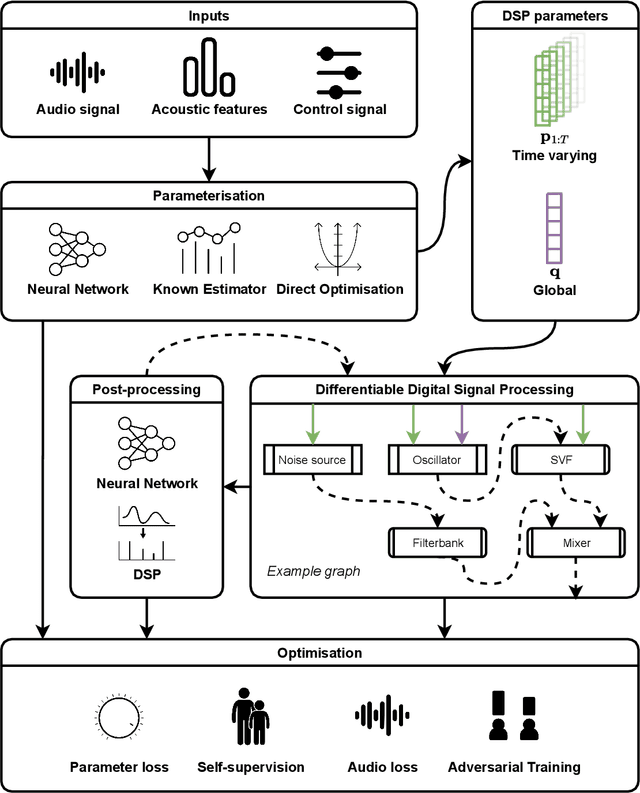 Inputs

Audio signal

Acoustic features

Control signal

DSP parameters

$\mathbf{p}_{1:T}$

Time varying

$\mathbf{q}$

Global

Parameterisation

Neural Network

Known Estimator

Direct Optimisation

Post-processing

Neural Network

DSP

Differentiable Digital Signal Processing

Noise source

Oscillator

SVF

Filterbank

Mixer

Example graph

Optimisation

Parameter loss

Self-supervision

Audio loss

Adversarial Training