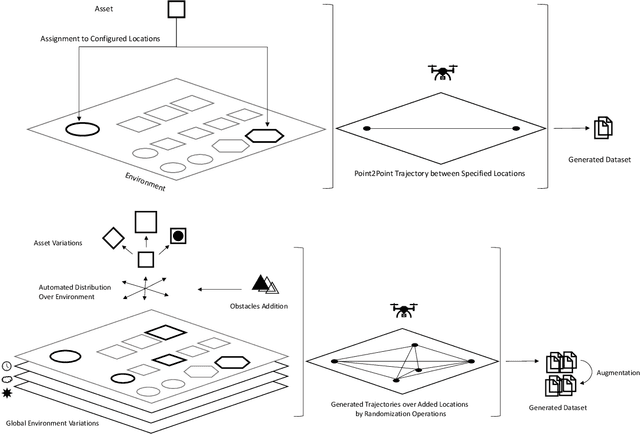 Asset

Assignment to Configured Locations

Environment

Point2Point Trajectory between Specified Locations

Generated Dataset

Asset Variations

Automated Distribution Over Environment

Obstacles Addition

Global Environment Variations

Generated Trajectories over Added Locations by Randomization Operations

Augmentation

Generated Dataset