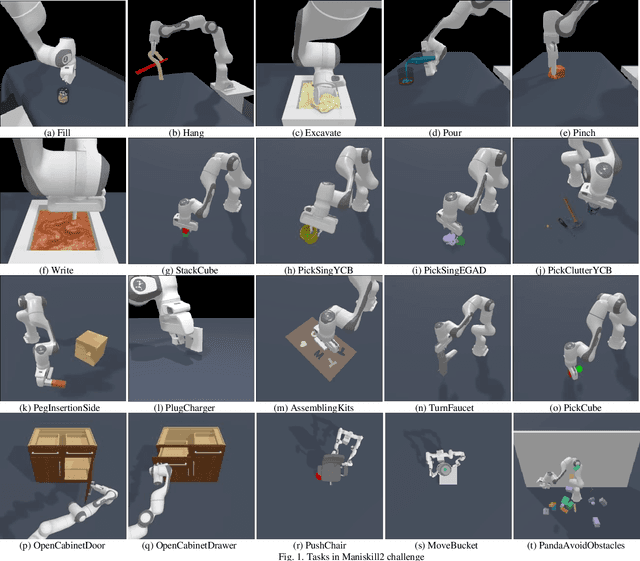 (a) Fill

(b) Hang

(c) Excavate

(d) Pour

(e) Pinch

(f) Write

(g) StackCube

(h) PickSingYCB

(i) PickSingEGAD

(j) PickClutterYCB

(k) PegInsertionSide

(l) PlugCharger

(m) AssemblingKits

(n) TurnFaucet

(o) PickCube

(p) OpenCabinetDoor

(q) OpenCabinetDrawer

(r) PushChair

(s) MoveBucket

(t) PandaAvoidObstacles

Fig. 1. Tasks in Maniskill2 challenge