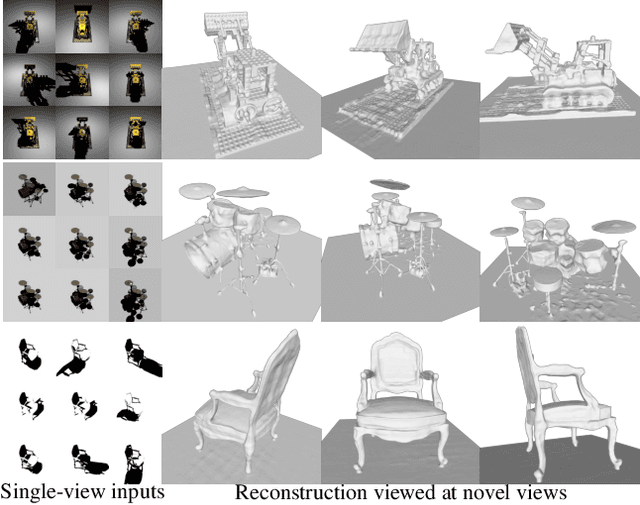 Single-view inputs Reconstruction viewed at novel views