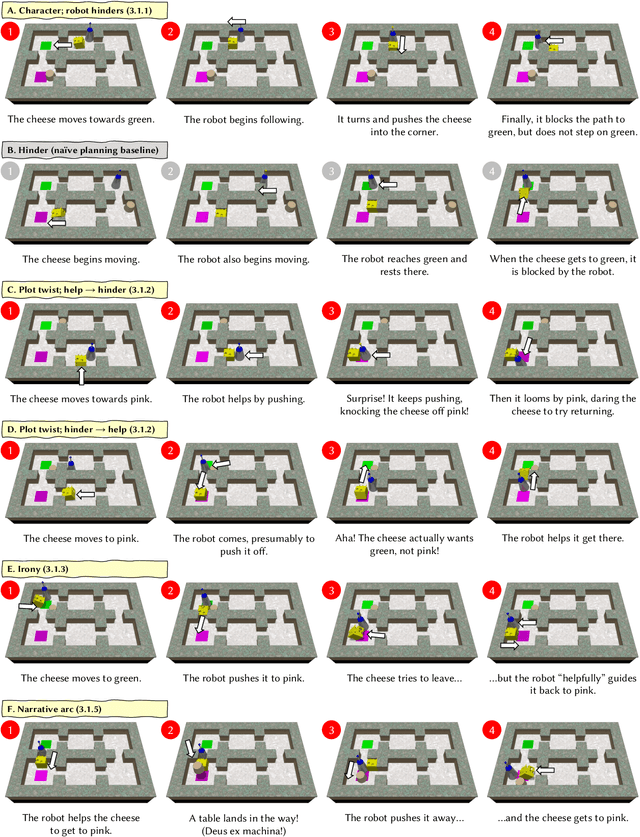 A. Character; robot hinders (3.1.1)

1

The cheese moves towards green.

2

The robot begins following.

3

It turns and pushes the cheese into the corner.

4

Finally, it blocks the path to green, but does not step on green.

B. Hinder (naïve planning baseline)

1

The cheese begins moving.

2

The robot also begins moving.

3

The robot reaches green and rests there.

4

When the cheese gets to green, it is blocked by the robot.

C. Plot twist; help → hinder (3.1.2)

1

The cheese moves towards pink.

2

The robot helps by pushing.

3

Surprise! It keeps pushing, knocking the cheese off pink!

4

Then it looms by pink, daring the cheese to try returning.

D. Plot twist; hinder → help (3.1.2)

1

The cheese moves to pink.

2

The robot comes, presumably to push it off.

3

Aha! The cheese actually wants green, not pink!

4

The robot helps it get there.

E. Irony (3.1.3)

1

The cheese moves to green.

2

The robot pushes it to pink.

3

The cheese tries to leave...

4

...but the robot "helpfully" guides it back to pink.

F. Narrative arc (3.1.5)

1

The robot helps the cheese to get to pink.

2

A table lands in the way! (Deus ex machina!)

3

The robot pushes it away...

4

...and the cheese gets to pink.