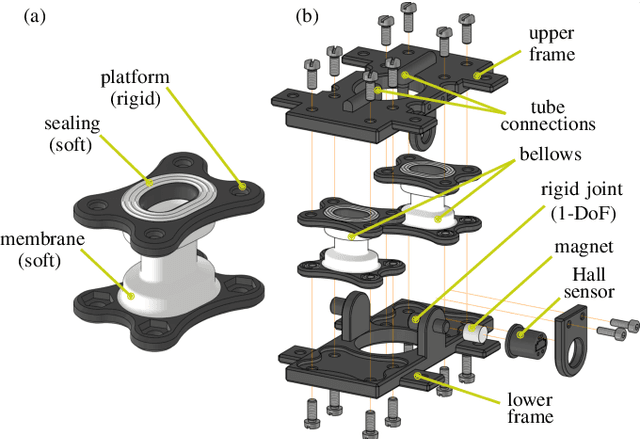 (a)

platform (rigid)

sealing (soft)

membrane (soft)

(b)

upper frame

tube connections

bellows

rigid joint (1-DoF)

magnet

Hall sensor

lower frame