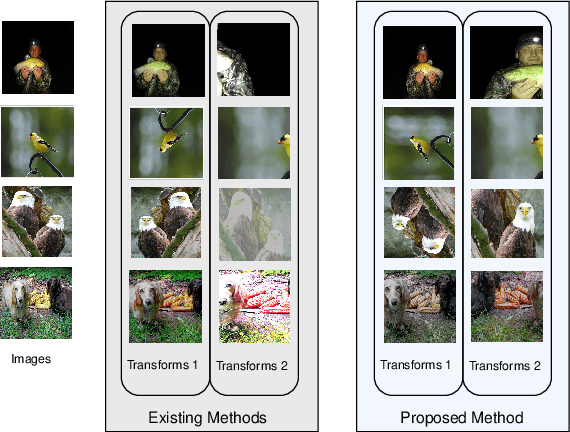 Images

Transforms 1

Transforms 2

Existing Methods

Transforms 1

Transforms 2

Proposed Method