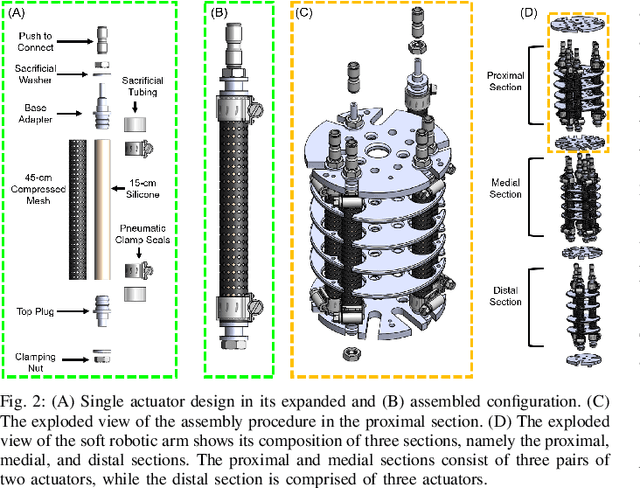 (A)

Push to Connect

Sacrificial Washer

Sacrificial Tubing

Base Adapter

45-cm Compressed Mesh

15-cm Silicone

Pneumatic Clamp Seals

Top Plug

Clamping Nut

(B)

(C)

(D)

Proximal Section

Medial Section

Distal Section

Fig. 2: (A) Single actuator design in its expanded and (B) assembled configuration. (C) The exploded view of the assembly procedure in the proximal section. (D) The exploded view of the soft robotic arm shows its composition of three sections, namely the proximal, medial, and distal sections. The proximal and medial sections consist of three pairs of two actuators, while the distal section is comprised of three actuators.