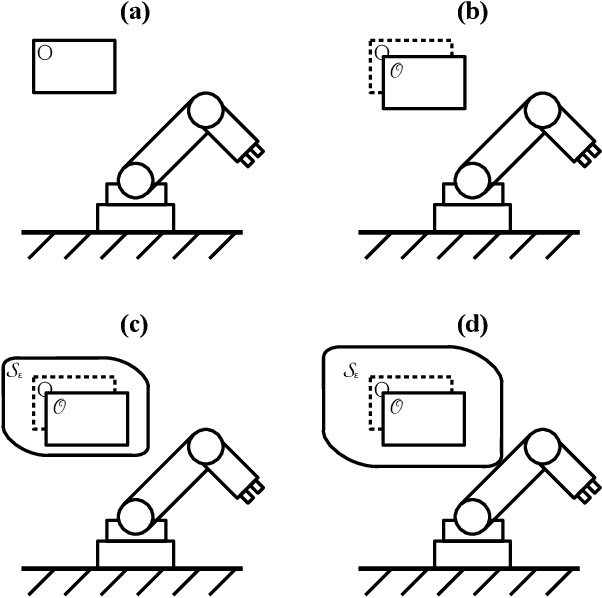 (a)

O

(b)

O

$\mathcal{O}$

(c)

$\mathcal{S}_\varepsilon$

O

$\mathcal{O}$

(d)

$\mathcal{S}_\varepsilon$

O

$\mathcal{O}$