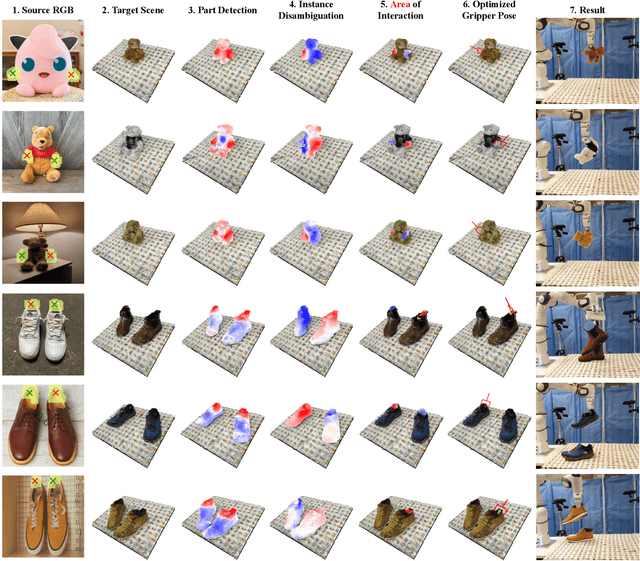 1. Source RGB

2. Target Scene

3. Part Detection

4. Instance Disambiguation

5. Area of Interaction

6. Optimized Gripper Pose

7. Result