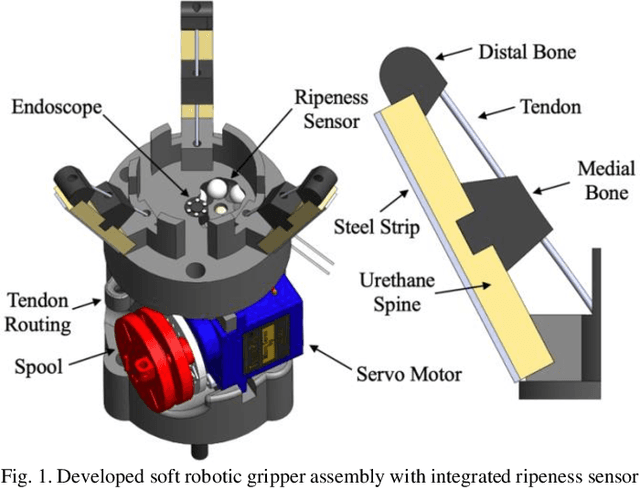 Endoscope

Ripeness Sensor

Tendon Routing

Spool

Servo Motor

Distal Bone

Tendon

Medial Bone

Steel Strip

Urethane Spine

Fig. 1. Developed soft robotic gripper assembly with integrated ripeness sensor