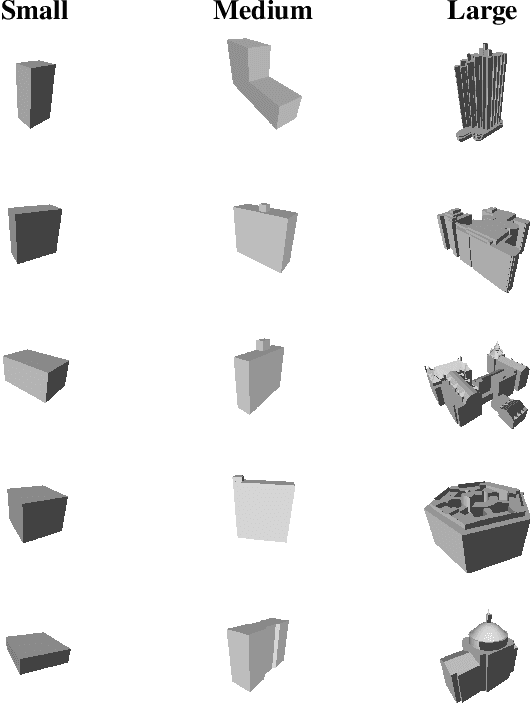 Small Medium Large