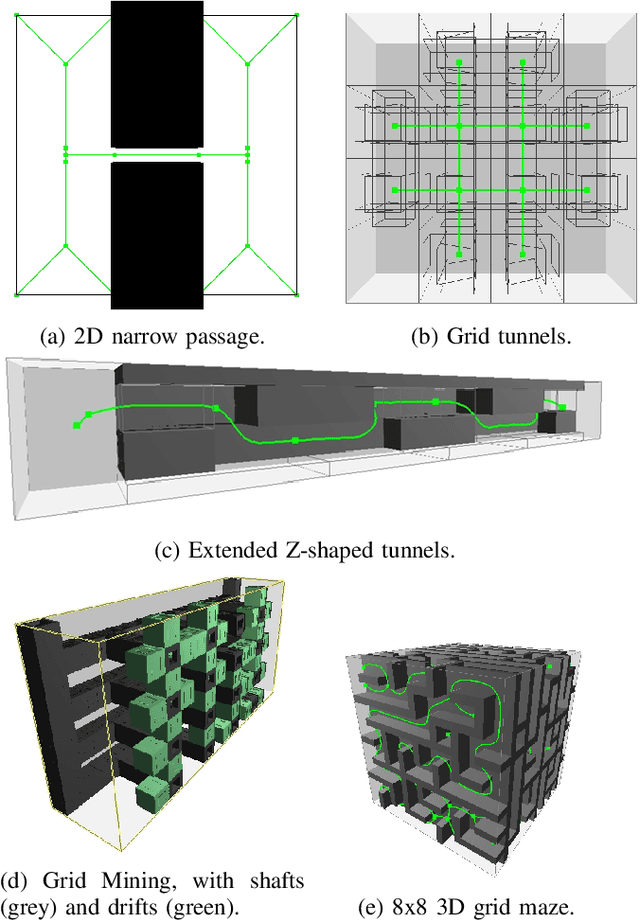 (a) 2D narrow passage.

(b) Grid tunnels.

(c) Extended Z-shaped tunnels.

(d) Grid Mining, with shafts (grey) and drifts (green).

(e) 8x8 3D grid maze.