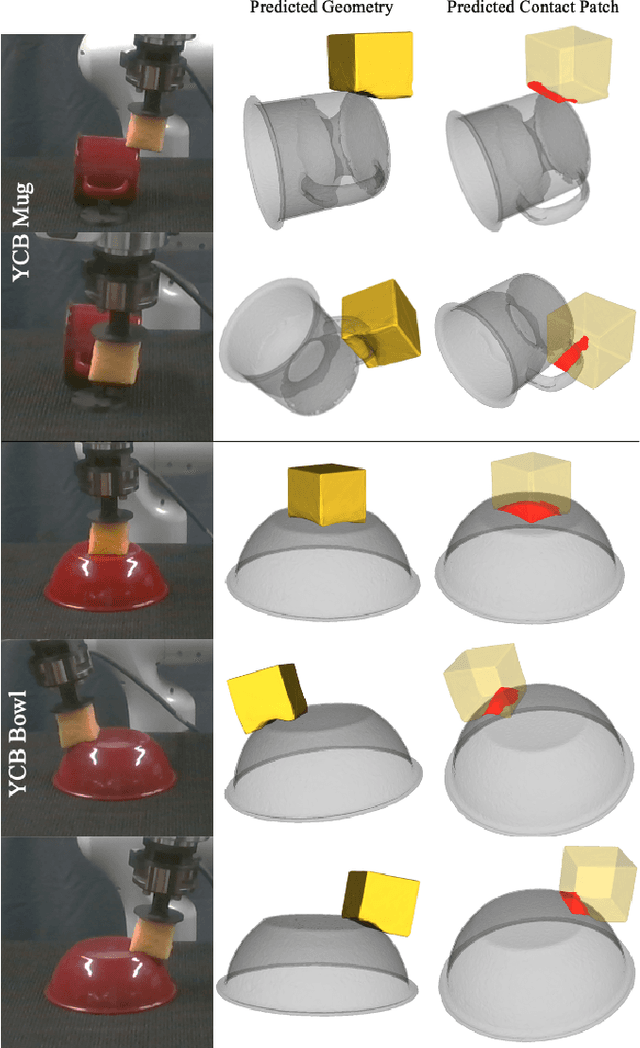 Predicted Geometry

Predicted Contact Patch

YCB Mug

YCB Bowl