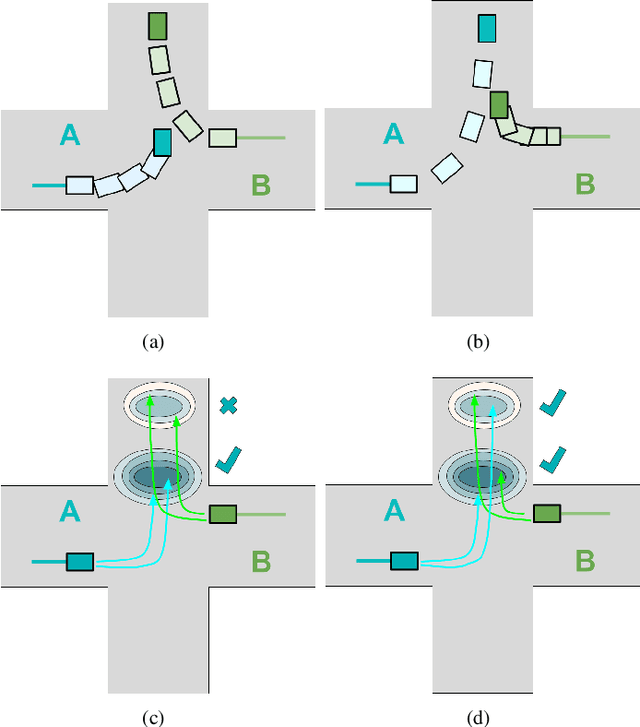 A

B

(a)

A

B

(b)

A

B

(c)

A

B

(d)