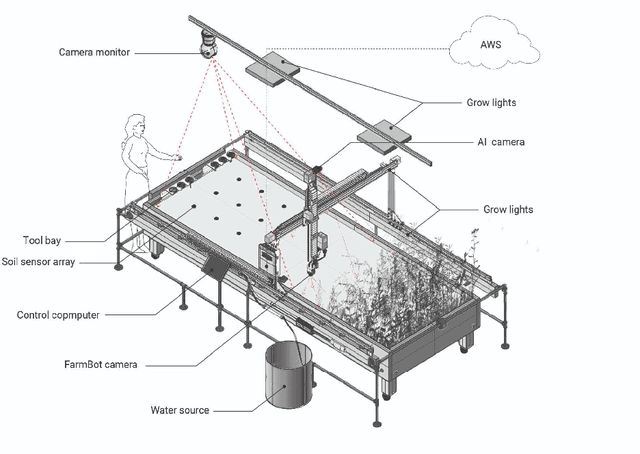 Camera monitor

AWS

Grow lights

AI camera

Grow lights

Tool bay

Soil sensor array

Control copmputer

FarmBot camera

Water source