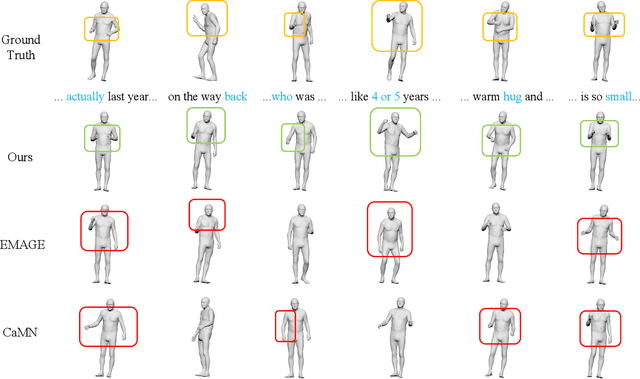 Ground Truth

... actually last year...

on the way back

...who was ...

... like 4 or 5 years ...

... warm hug and ...

... is so small...

Ours

EMAGE

CaMN