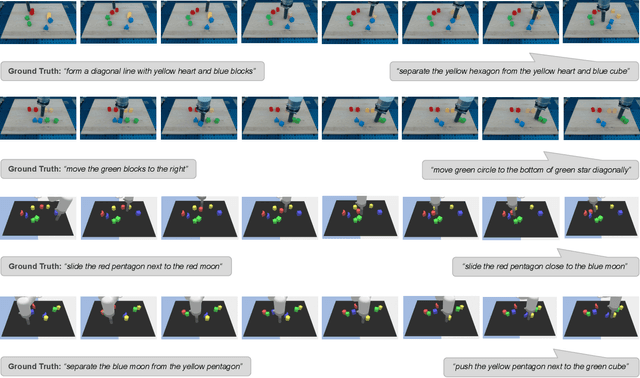 Ground Truth: "form a diagonal line with yellow heart and blue blocks"

"separate the yellow hexagon from the yellow heart and blue cube"

Ground Truth: "move the green blocks to the right"

"move green circle to the bottom of green star diagonally"

Ground Truth: "slide the red pentagon next to the red moon"

"slide the red pentagon close to the blue moon"

Ground Truth: "separate the blue moon from the yellow pentagon"

"push the yellow pentagon next to the green cube"