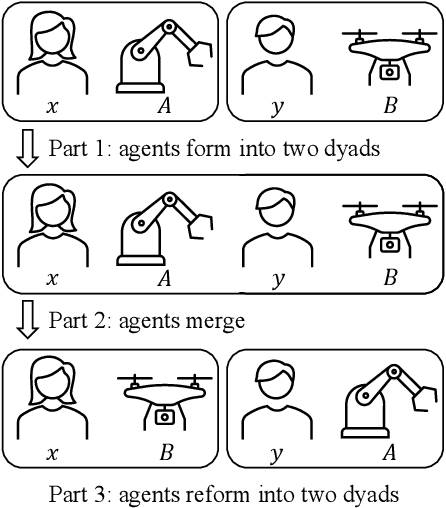 $x$ $A$ $y$ $B$

Part 1: agents form into two dyads

$x$ $A$ $y$ $B$

Part 2: agents merge

$x$ $B$ $y$ $A$

Part 3: agents reform into two dyads