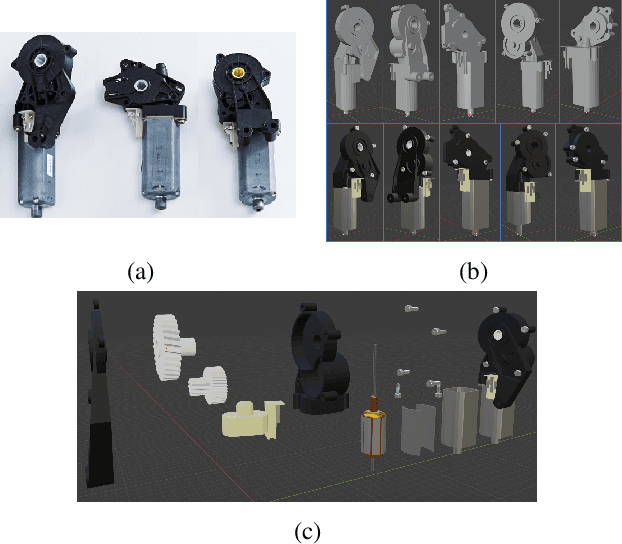 (a)

(b)

(c)