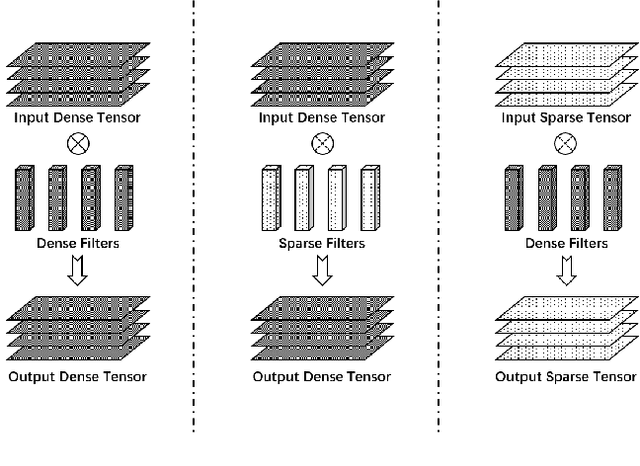 Input Dense Tensor

Dense Filters

Output Dense Tensor

Input Dense Tensor

Sparse Filters

Output Dense Tensor

Input Sparse Tensor

Dense Filters

Output Sparse Tensor