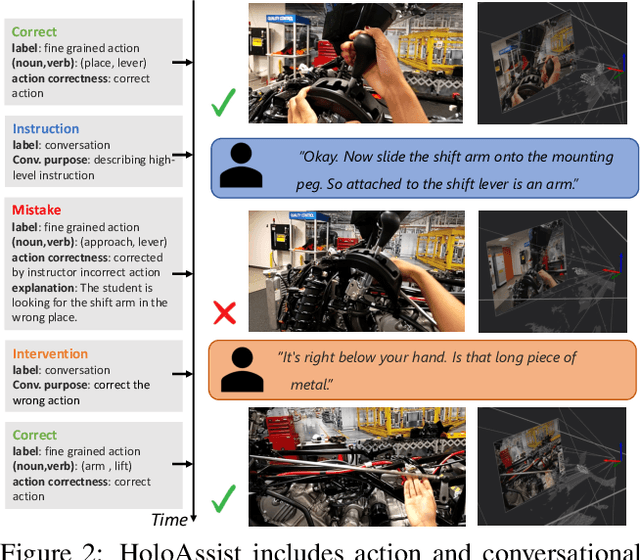 Correct
label: fine grained action
(noun,verb): (place, lever)
action correctness: correct action

Instruction
label: conversation
Conv. purpose: describing high-level instruction

Mistake
label: fine grained action
(noun,verb): (approach, lever)
action correctness: corrected by instructor incorrect action
explanation: The student is looking for the shift arm in the wrong place.

Intervention
label: conversation
Conv. purpose: correct the wrong action

Correct
label: fine grained action
(noun,verb): (arm , lift)
action correctness: correct action

Time

QUALITY CONTROL

"Okay. Now slide the shift arm onto the mounting peg. So attached to the shift lever is an arm."

"It's right below your hand. Is that long piece of metal."

Figure 2: HoloAssist includes action and conversational