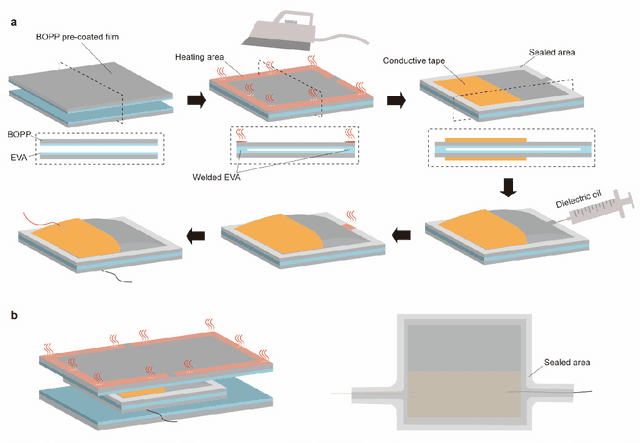 a

BOPP pre-coated film

BOPP

EVA

Heating area

Welded EVA

Conductive tape

Sealed area

Dielectric oil

b

Sealed area