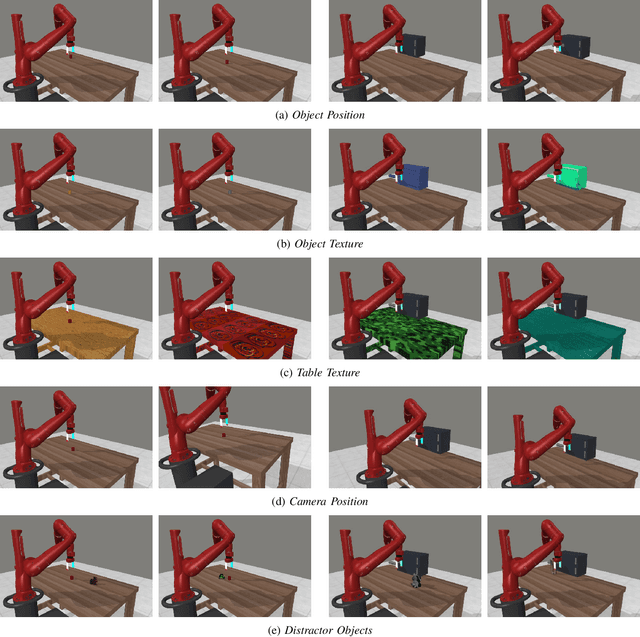 (a) Object Position

(b) Object Texture

(c) Table Texture

(d) Camera Position

(e) Distractor Objects