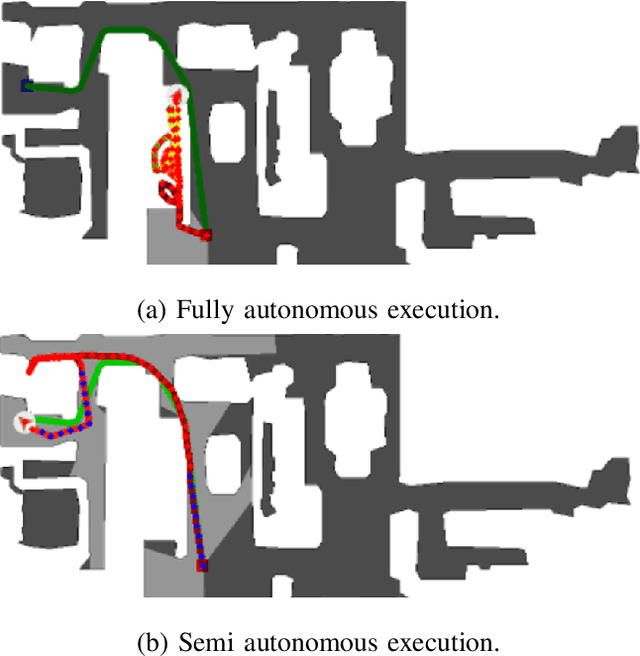 (a) Fully autonomous execution.

(b) Semi autonomous execution.