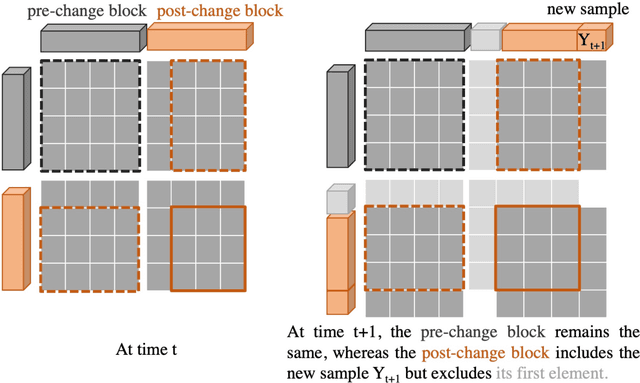 pre-change block post-change block

new sample

$Y_{t+1}$

At time t

At time t+1, the pre-change block remains the same, whereas the post-change block includes the new sample $Y_{t+1}$ but excludes its first element.