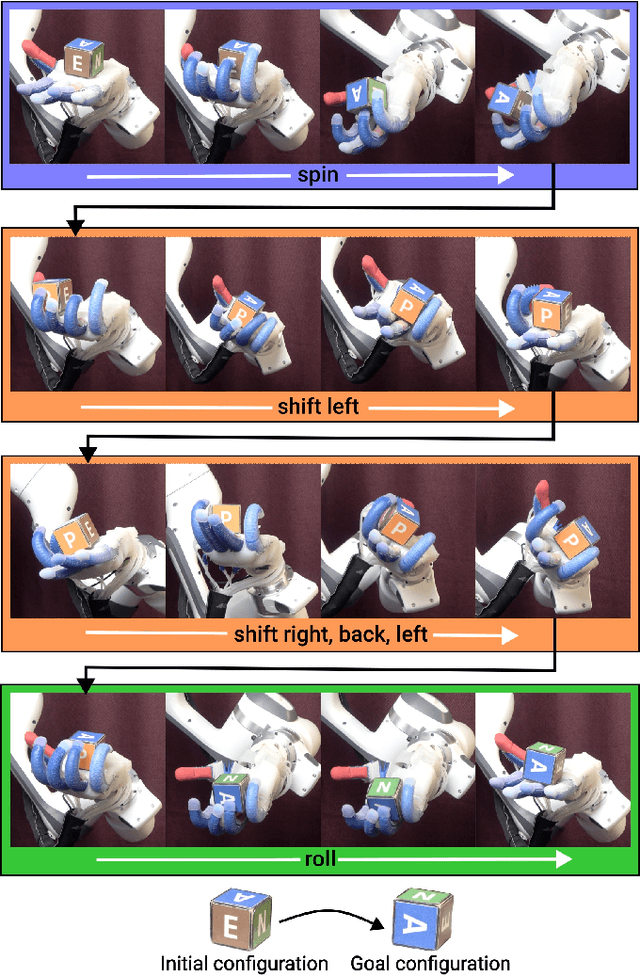 spin

shift left

shift right, back, left

roll

Initial configuration Goal configuration