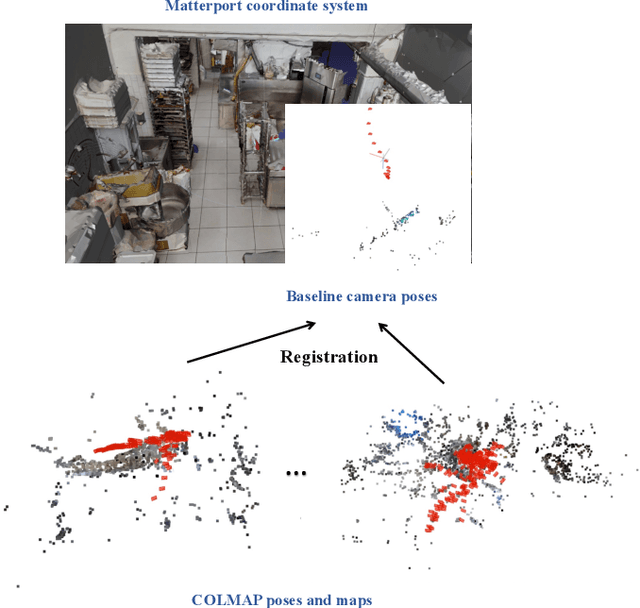 Matterport coordinate system

Baseline camera poses

Registration

...

COLMAP poses and maps