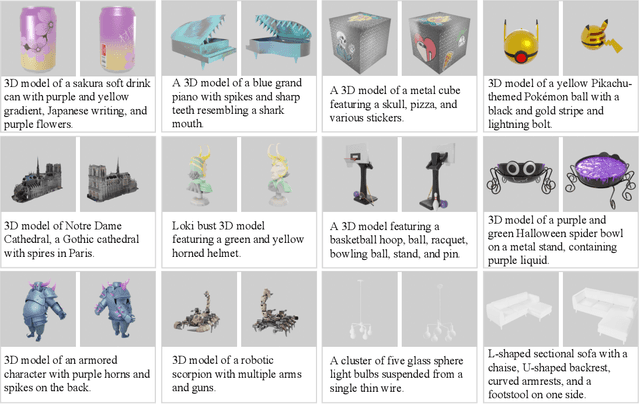 3D model of a sakura soft drink can with purple and yellow gradient, Japanese writing, and purple flowers.

A 3D model of a blue grand piano with spikes and sharp teeth resembling a shark mouth.

A 3D model of a metal cube featuring a skull, pizza, and various stickers.

3D model of a yellow Pikachu-themed Pokémon ball with a black and gold stripe and lightning bolt.

3D model of Notre Dame Cathedral, a Gothic cathedral with spires in Paris.

Loki bust 3D model featuring a green and yellow horned helmet.

A 3D model featuring a basketball hoop, ball, racquet, bowling ball, stand, and pin.

3D model of a purple and green Halloween spider bowl on a metal stand, containing purple liquid.

3D model of an armored character with purple horns and spikes on the back.

3D model of a robotic scorpion with multiple arms and guns.

A cluster of five glass sphere light bulbs suspended from a single thin wire.

L-shaped sectional sofa with a chaise, U-shaped backrest, curved armrests, and a footstool on one side.