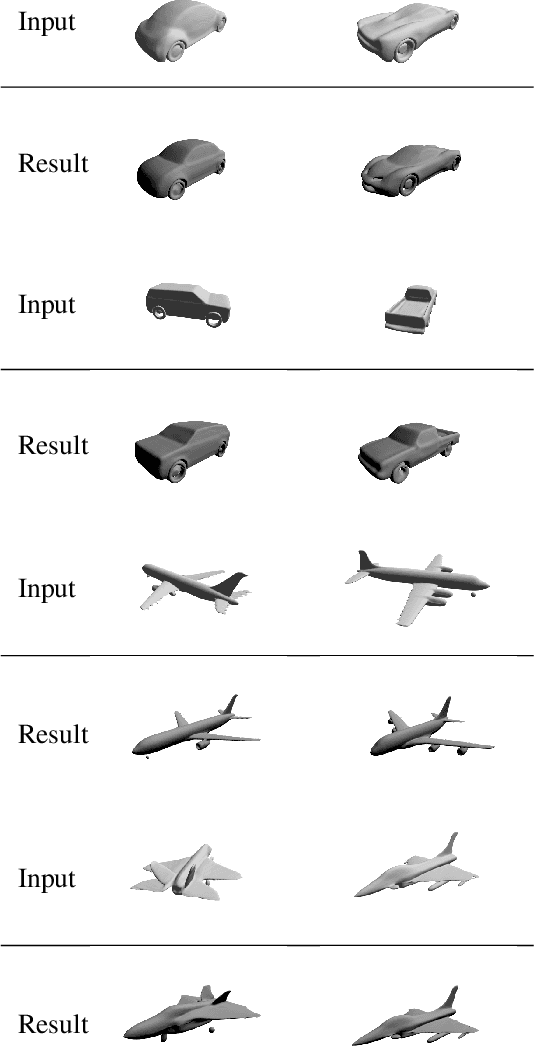 Input

Result

Input

Result

Input

Result

Input

Result